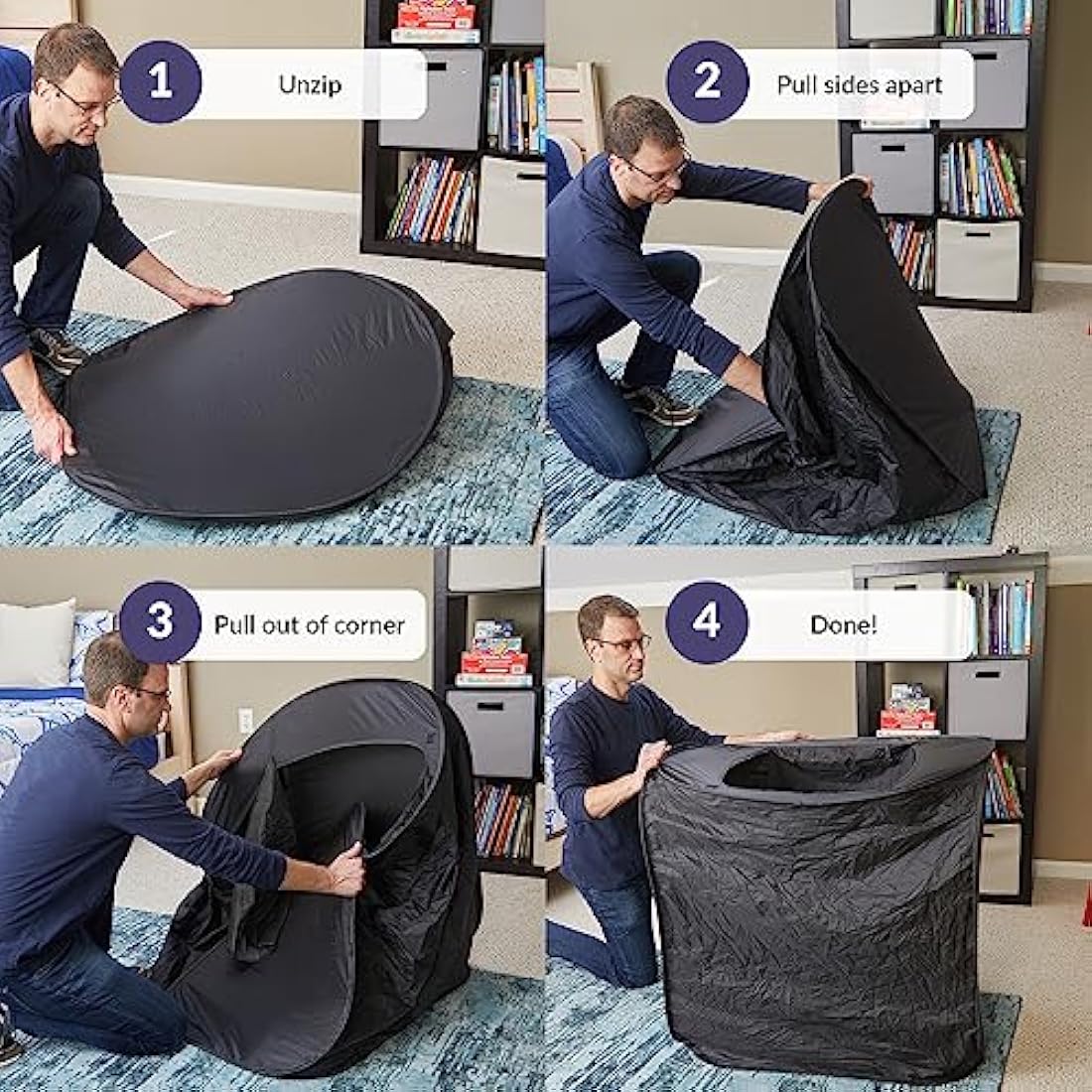 1 Unzip

2 Pull sides apart

3 Pull out of corner

4 Done!