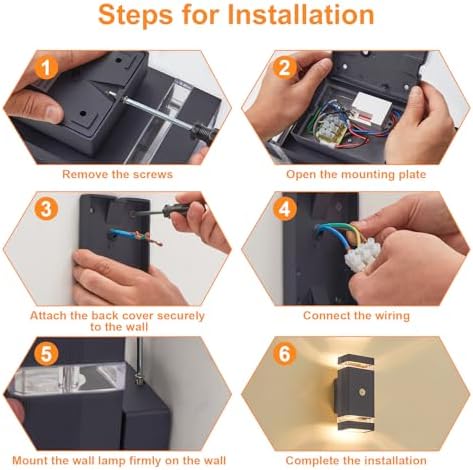 Steps for Installation

1

Remove the screws

2

Open the mounting plate

3

Attach the back cover securely to the wall

4

Connect the wiring

5

Mount the wall lamp firmly on the wall

6

Complete the installation