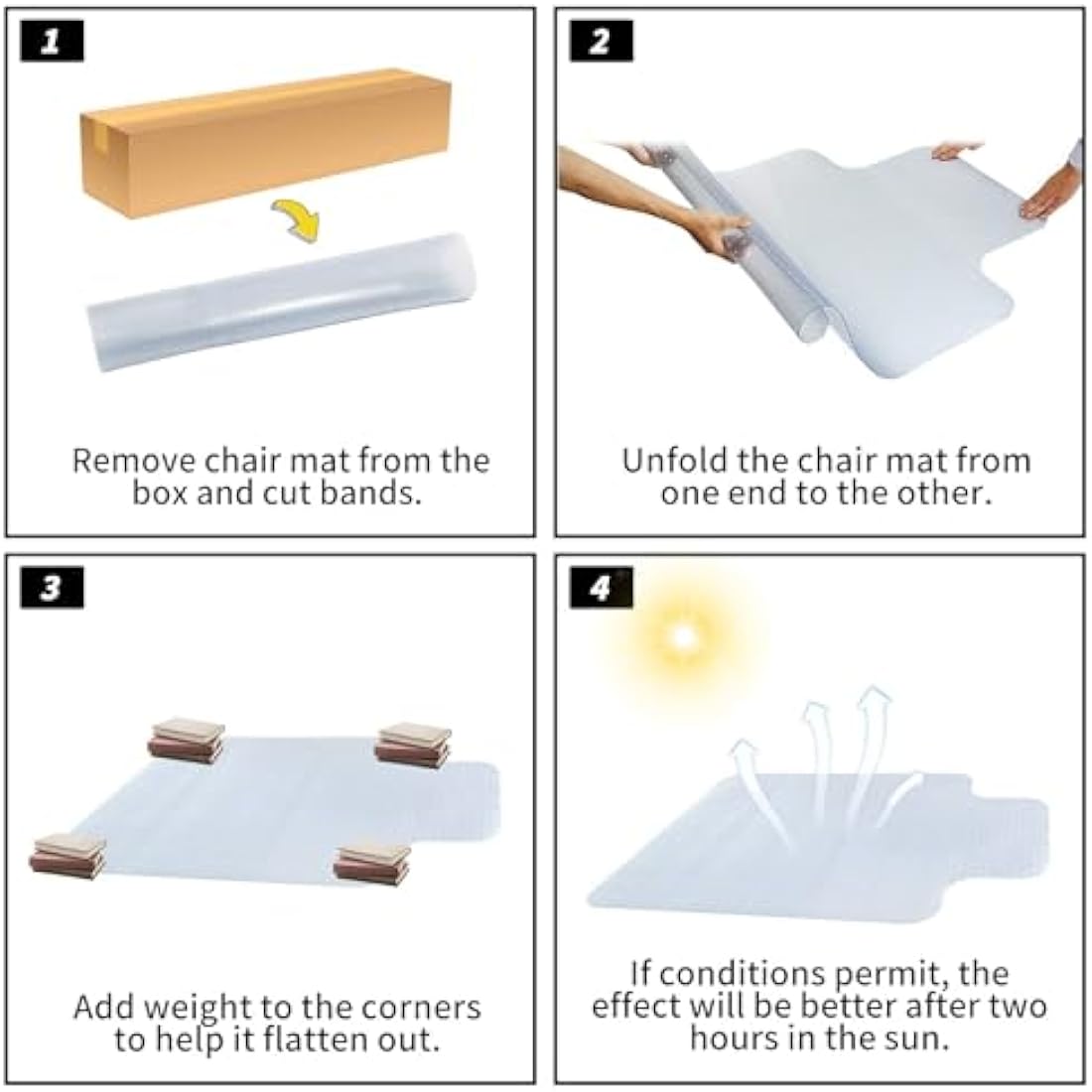 1

Remove chair mat from the box and cut bands.

2

Unfold the chair mat from one end to the other.

3

Add weight to the corners to help it flatten out.

4

If conditions permit, the effect will be better after two hours in the sun.