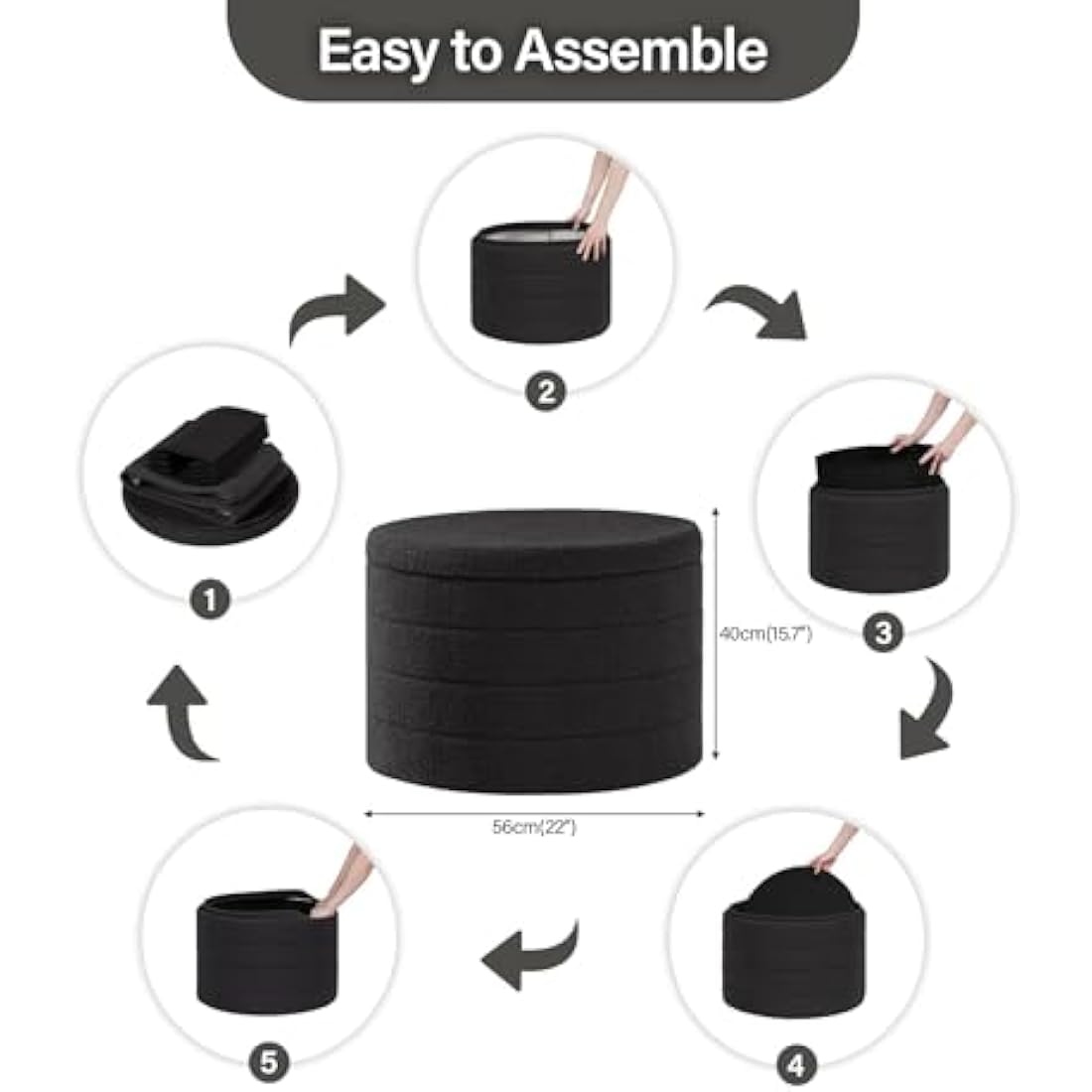 Easy to Assemble

2

1

3

40cm(15.7")

56cm(22")

5

4