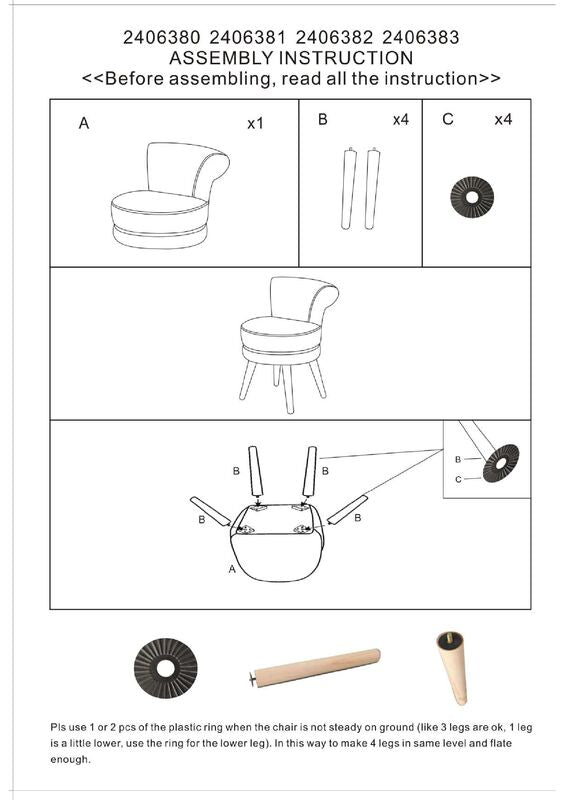 2406380 2406381 2406382 2406383
ASSEMBLY INSTRUCTION
<<Before assembling, read all the instruction>>

A x1

B x4

C x4

B
B
B
B
A

B
C

Pls use 1 or 2 pcs of the plastic ring when the chair is not steady on ground (like 3 legs are ok, 1 leg is a little lower, use the ring for the lower leg). In this way to make 4 legs in same level and flate enough.